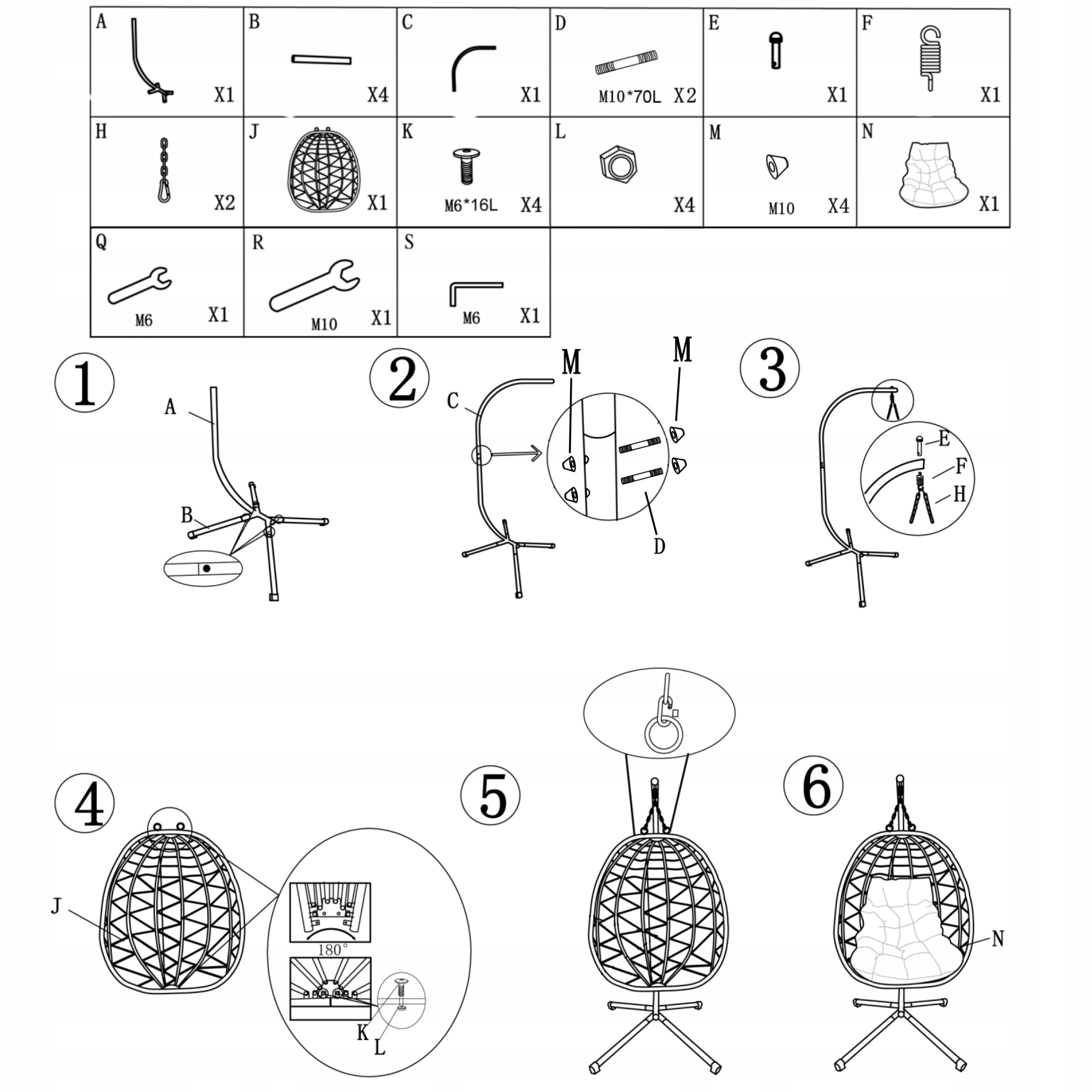 | A X1 | B X4 | C X1 | D M10*70L X2 | E X1 | F X1 |
|---|---|---|---|---|---|
| H X2 | J X1 | K M6*16L X4 | L X4 | M M10 X4 | N X1 |
| Q M6 X1 | R M10 X1 | S M6 X1 | | | |

1
A
B

2
C
M
M
D

3
E
F
H

4
J
180°
K
L

5

6
N